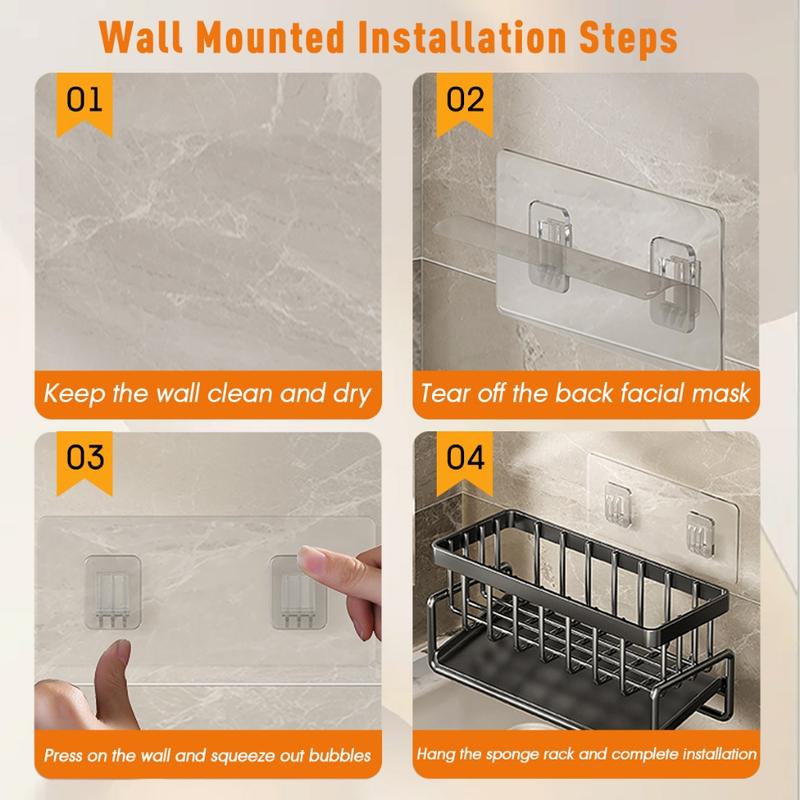 Wall Mounted Installation Steps

01

Keep the wall clean and dry

02

Tear off the back facial mask

03

Press on the wall and squeeze out bubbles

04

Hang the sponge rack and complete installation